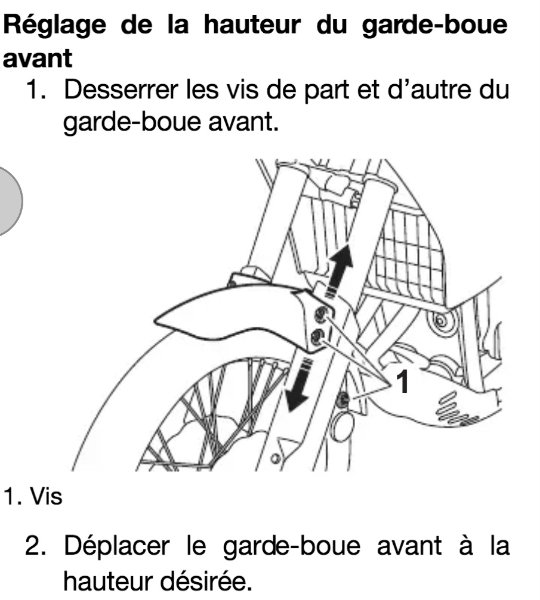 Réglage de la hauteur du garde-boue avant

1. Desserrer les vis de part et d'autre du garde-boue avant.

1

1. Vis

2. Déplacer le garde-boue avant à la hauteur désirée.