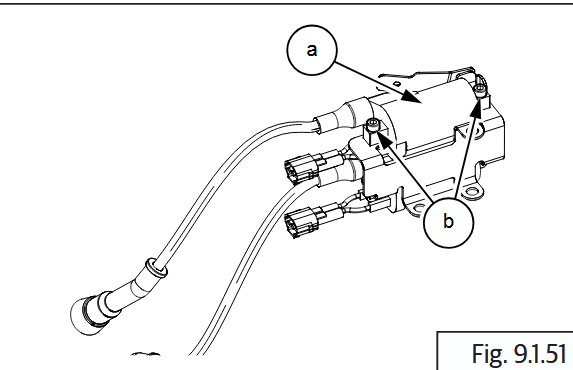 a

b

Fig. 9.1.51